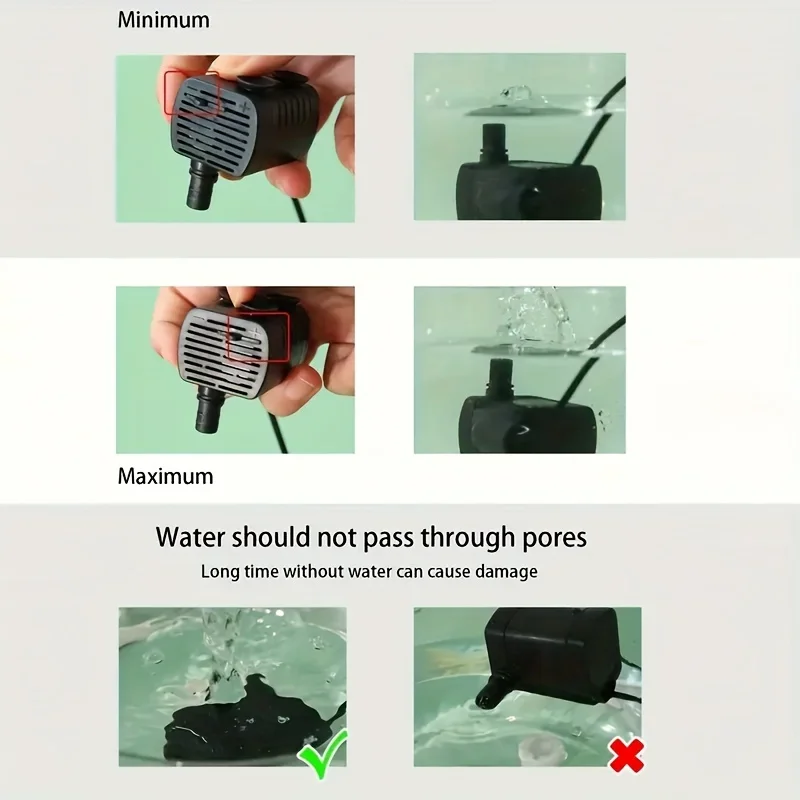 Minimum

Maximum

Water should not pass through pores

Long time without water can cause damage