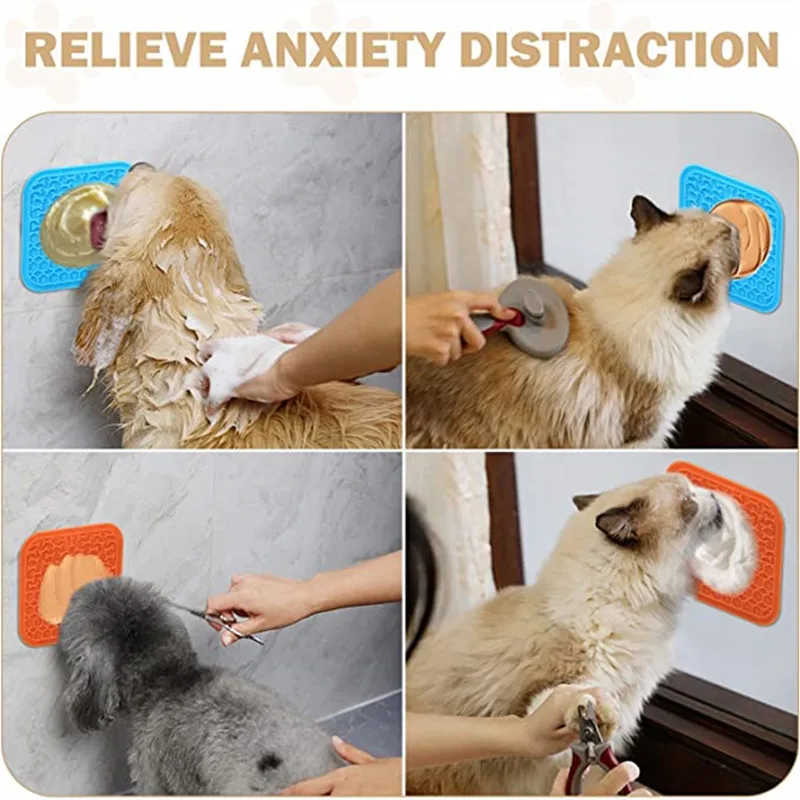 RELIEVE ANXIETY DISTRACTION