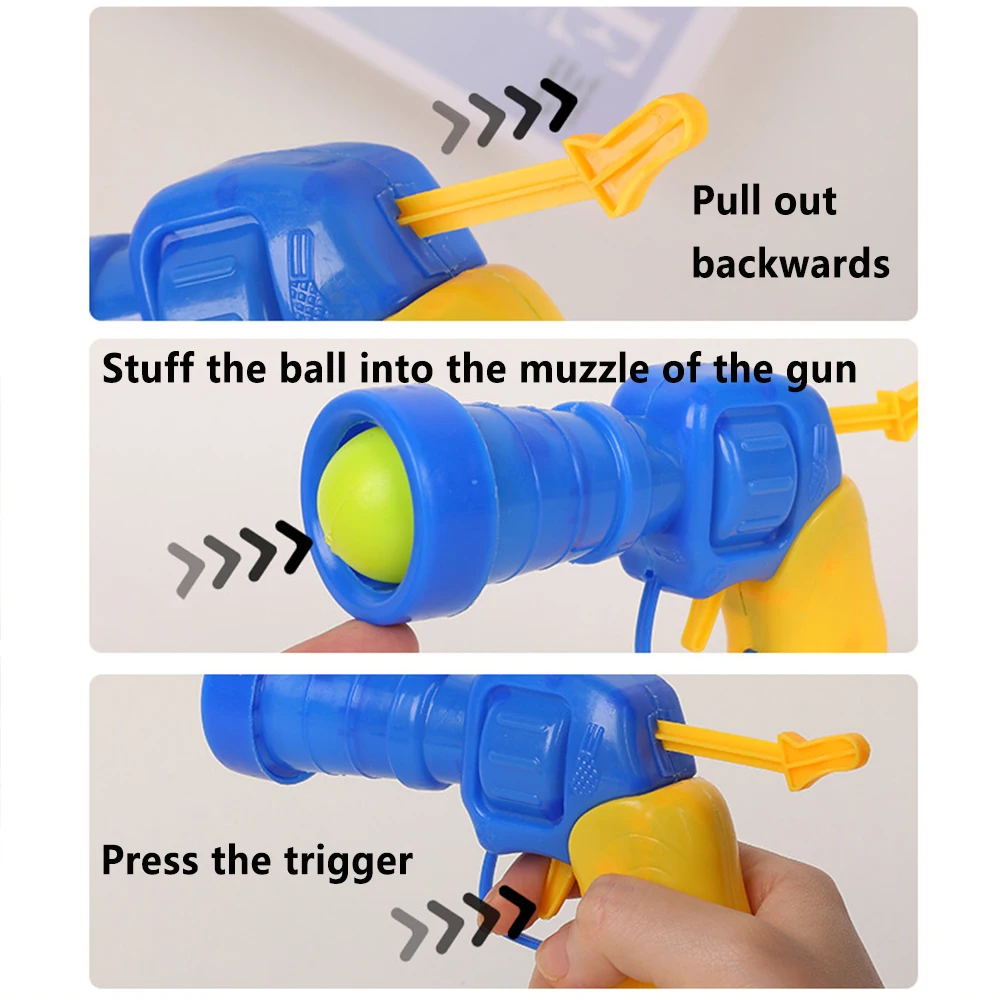 Pull out backwards

Stuff the ball into the muzzle of the gun

Press the trigger