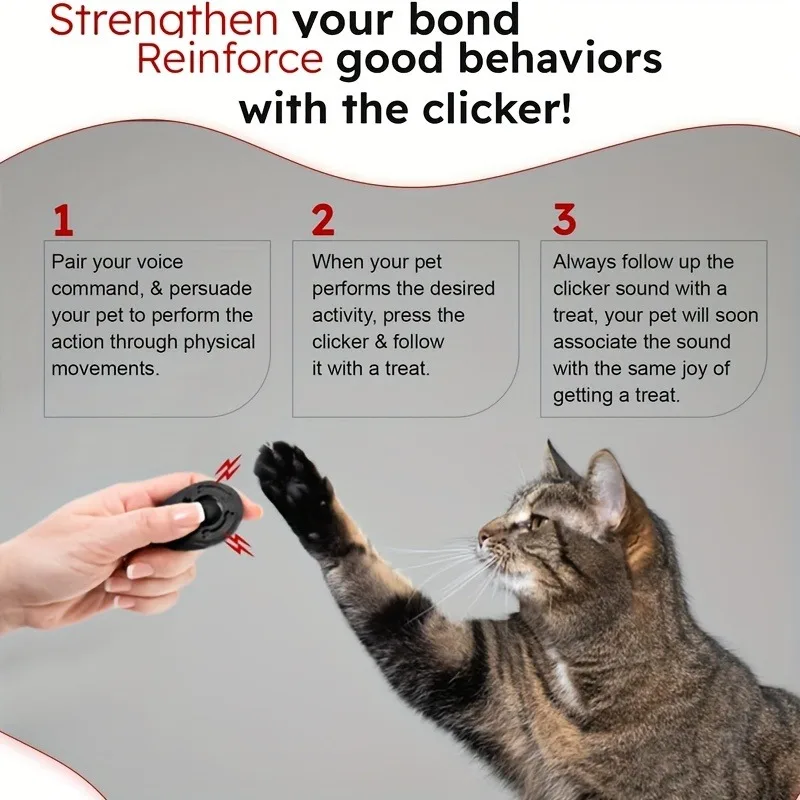 Strengthen your bond
Reinforce good behaviors
with the clicker!

1

Pair your voice command, & persuade your pet to perform the action through physical movements.

2

When your pet performs the desired activity, press the clicker & follow it with a treat.

3

Always follow up the clicker sound with a treat, your pet will soon associate the sound with the same joy of getting a treat.